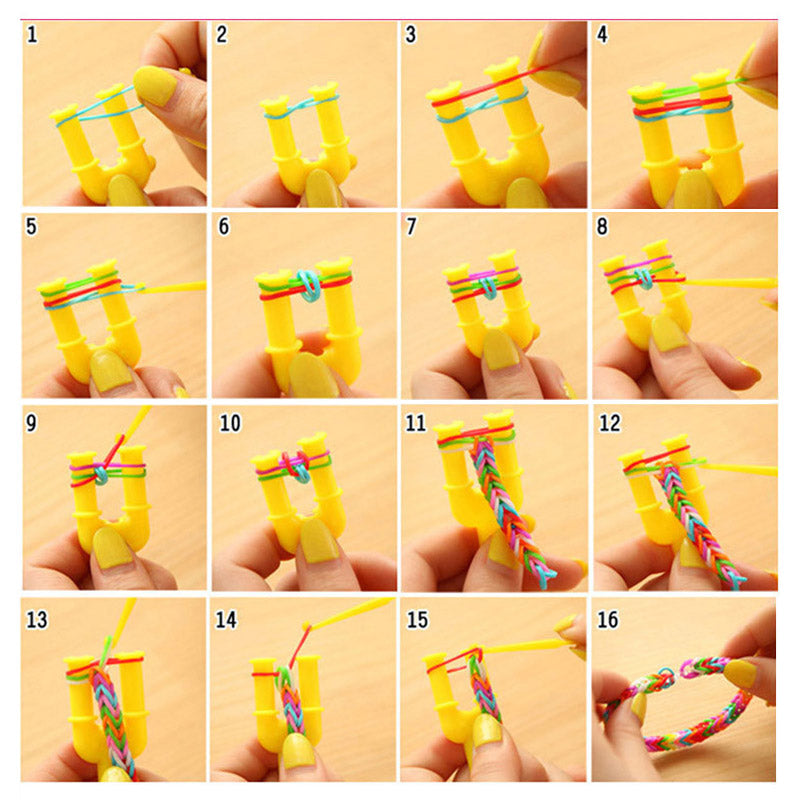 1

2

3

4

5

6

7

8

9

10

11

12

13

14

15

16